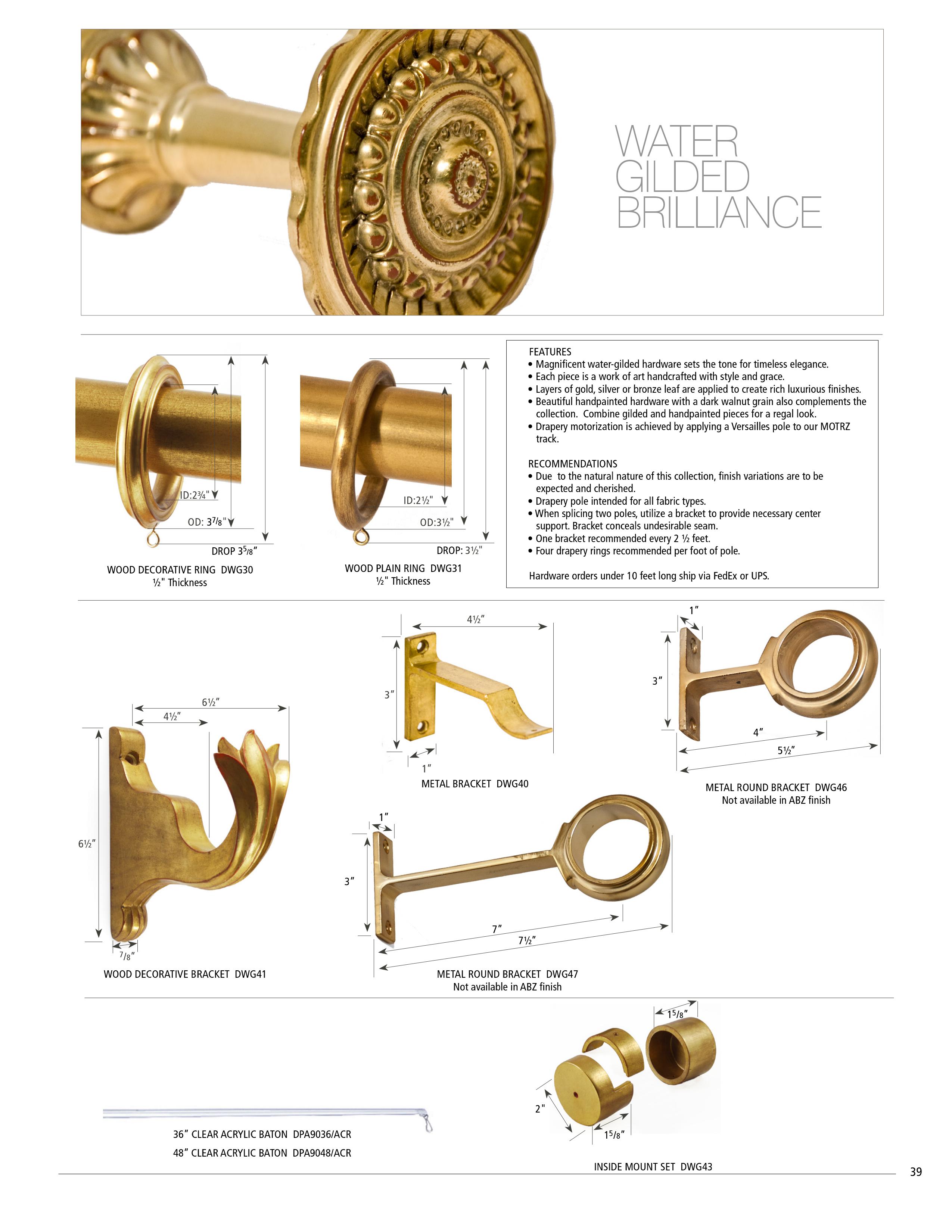 WATER GILDED BRILLIANCE

ID:2¾"
OD: 3⅞"
DROP 3⅝"
WOOD DECORATIVE RING DWG30
½" Thickness

ID:2½"
OD:3½"
DROP: 3½"
WOOD PLAIN RING DWG31
½" Thickness

FEATURES
• Magnificent water-gilded hardware sets the tone for timeless elegance.
• Each piece is a work of art handcrafted with style and grace.
• Layers of gold, silver or bronze leaf are applied to create rich luxurious finishes.
• Beautiful handpainted hardware with a dark walnut grain also complements the collection. Combine gilded and handpainted pieces for a regal look.
• Drapery motorization is achieved by applying a Versailles pole to our MOTRZ track.

RECOMMENDATIONS
• Due to the natural nature of this collection, finish variations are to be expected and cherished.
• Drapery pole intended for all fabric types.
• When splicing two poles, utilize a bracket to provide necessary center support. Bracket conceals undesirable seam.
• One bracket recommended every 2 ½ feet.
• Four drapery rings recommended per foot of pole.

Hardware orders under 10 feet long ship via FedEx or UPS.

6½"
4½"
6½"
⅞"
WOOD DECORATIVE BRACKET DWG41

4½"
3"
1"
METAL BRACKET DWG40

1"
3"
4"
5½"
METAL ROUND BRACKET DWG46
Not available in ABZ finish

1"
3"
7"
7½"
METAL ROUND BRACKET DWG47
Not available in ABZ finish

36" CLEAR ACRYLIC BATON DPA9036/ACR
48" CLEAR ACRYLIC BATON DPA9048/ACR

1⅝"
2"
1⅝"
INSIDE MOUNT SET DWG43

39