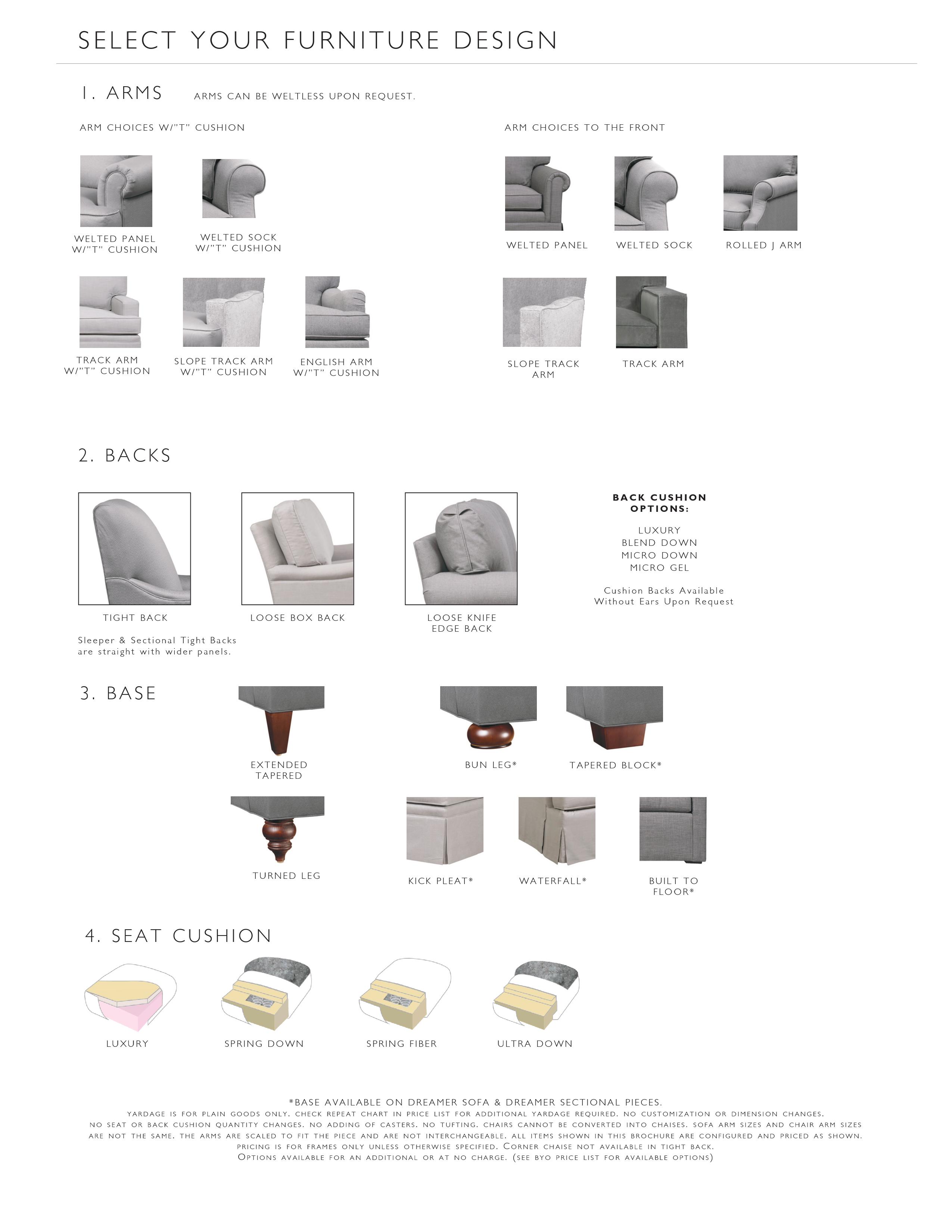 SELECT YOUR FURNITURE DESIGN

1. ARMS

ARMS CAN BE WELTLESS UPON REQUEST.

ARM CHOICES W/"T" CUSHION

WELTED PANEL W/"T" CUSHION

WELTED SOCK W/"T" CUSHION

TRACK ARM W/"T" CUSHION

SLOPE TRACK ARM W/"T" CUSHION

ENGLISH ARM W/"T" CUSHION

ARM CHOICES TO THE FRONT

WELTED PANEL

WELTED SOCK

ROLLED J ARM

SLOPE TRACK ARM

TRACK ARM

2. BACKS

TIGHT BACK

Sleeper & Sectional Tight Backs are straight with wider panels.

LOOSE BOX BACK

LOOSE KNIFE EDGE BACK

BACK CUSHION OPTIONS:

LUXURY
BLEND DOWN
MICRO DOWN
MICRO GEL

Cushion Backs Available Without Ears Upon Request

3. BASE

EXTENDED TAPERED

BUN LEG*

TAPERED BLOCK*

TURNED LEG

KICK PLEAT*

WATERFALL*

BUILT TO FLOOR*

4. SEAT CUSHION

LUXURY

SPRING DOWN

SPRING FIBER

ULTRA DOWN

*BASE AVAILABLE ON DREAMER SOFA & DREAMER SECTIONAL PIECES.
YARDAGE IS FOR PLAIN GOODS ONLY. CHECK REPEAT CHART IN PRICE LIST FOR ADDITIONAL YARDAGE REQUIRED. NO CUSTOMIZATION OR DIMENSION CHANGES. NO SEAT OR BACK CUSHION QUANTITY CHANGES. NO ADDING OF CASTERS. NO TUFTING. CHAIRS CANNOT BE CONVERTED INTO CHAISES. SOFA ARM SIZES AND CHAIR ARM SIZES ARE NOT THE SAME. THE ARMS ARE SCALED TO FIT THE PIECE AND ARE NOT INTERCHANGEABLE. ALL ITEMS SHOWN IN THIS BROCHURE ARE CONFIGURED AND PRICED AS SHOWN. PRICING IS FOR FRAMES ONLY UNLESS OTHERWISE SPECIFIED. CORNER CHAISE NOT AVAILABLE IN TIGHT BACK. OPTIONS AVAILABLE FOR AN ADDITIONAL OR AT NO CHARGE. (SEE BYO PRICE LIST FOR AVAILABLE OPTIONS)